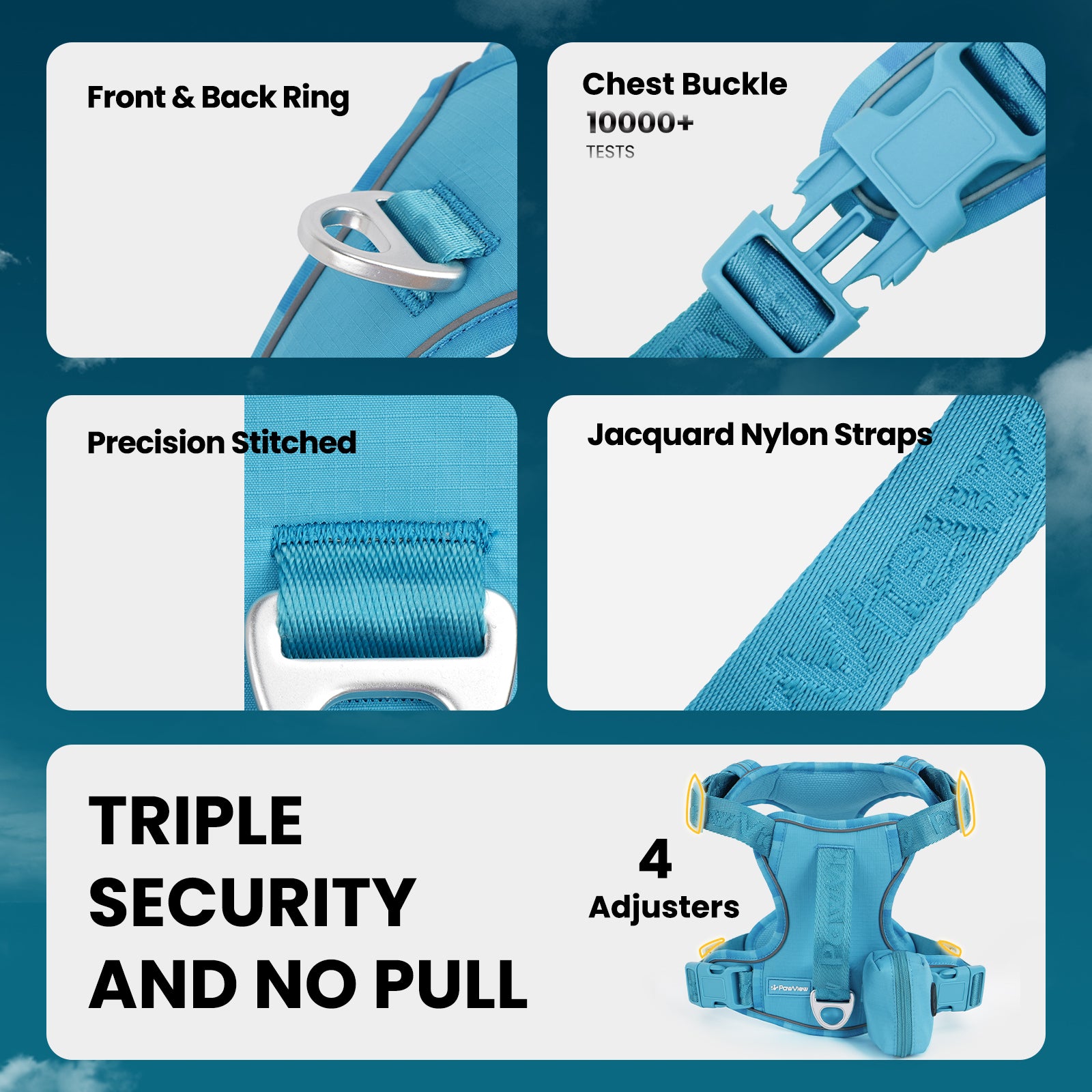 Front & Back Ring

Chest Buckle
10000+
TESTS

Precision Stitched

Jacquard Nylon Straps

TRIPLE SECURITY AND NO PULL

4
Adjusters

PawView